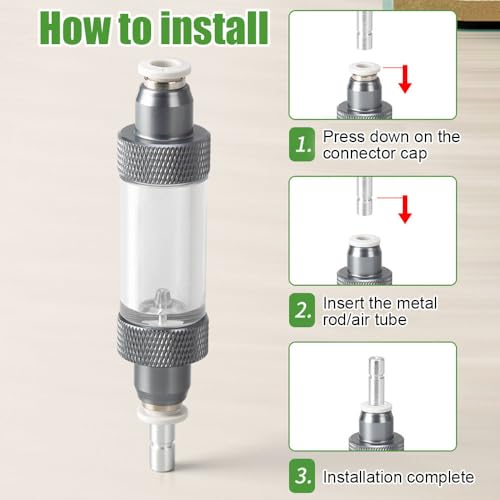 How to install

1. Press down on the connector cap

2. Insert the metal rod/air tube

3. Installation complete