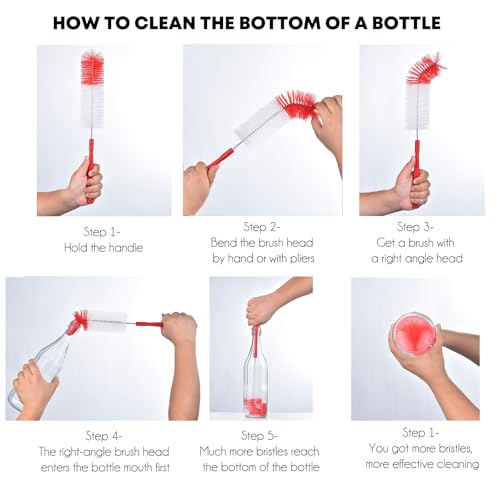 HOW TO CLEAN THE BOTTOM OF A BOTTLE

Step 1-
Hold the handle

Step 2-
Bend the brush head by hand or with pliers

Step 3-
Get a brush with a right angle head

Step 4-
The right-angle brush head enters the bottle mouth first

Step 5-
Much more bristles reach the bottom of the bottle

Step 1-
You got more bristles, more effective cleaning