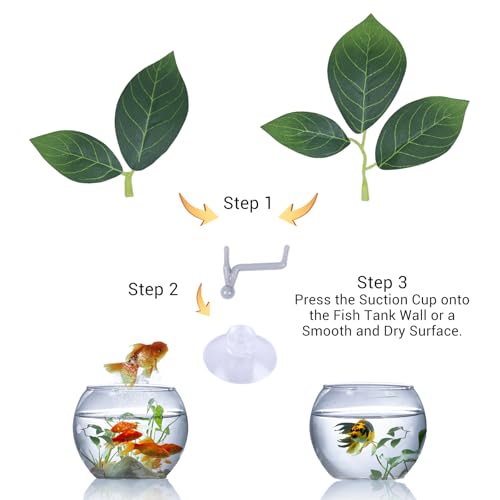 Step 1

Step 2

Step 3
Press the Suction Cup onto the Fish Tank Wall or a Smooth and Dry Surface.