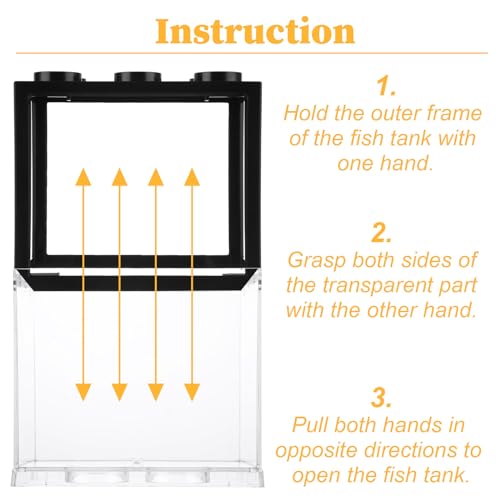 Instruction

1.
Hold the outer frame of the fish tank with one hand.

2.
Grasp both sides of the transparent part with the other hand.

3.
Pull both hands in opposite directions to open the fish tank.