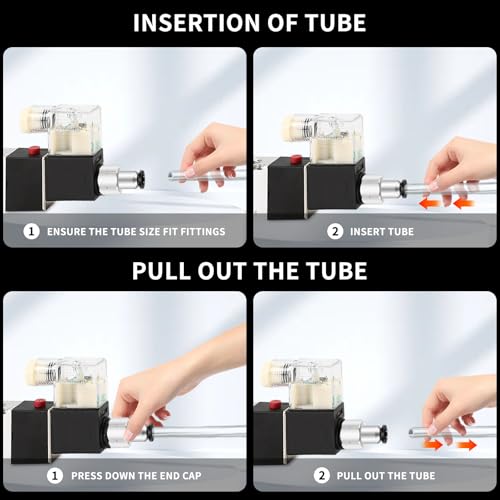 INSERTION OF TUBE

1 ENSURE THE TUBE SIZE FIT FITTINGS

2 INSERT TUBE

PULL OUT THE TUBE

1 PRESS DOWN THE END CAP

2 PULL OUT THE TUBE