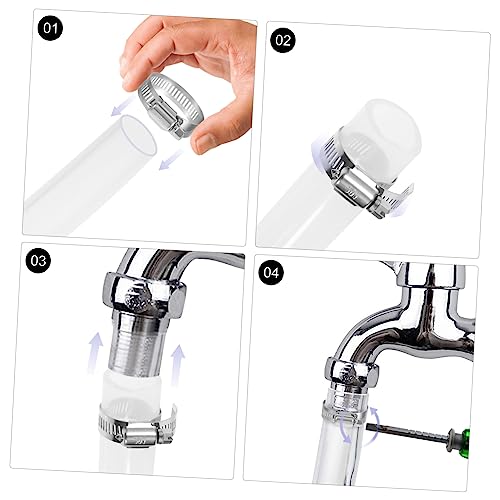 01

02

03

04