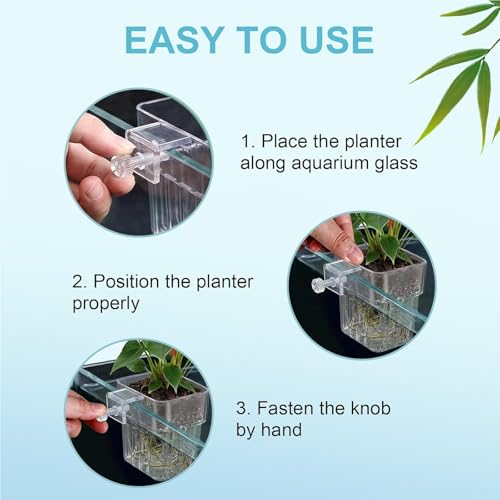 EASY TO USE

1. Place the planter along aquarium glass

2. Position the planter properly

3. Fasten the knob by hand