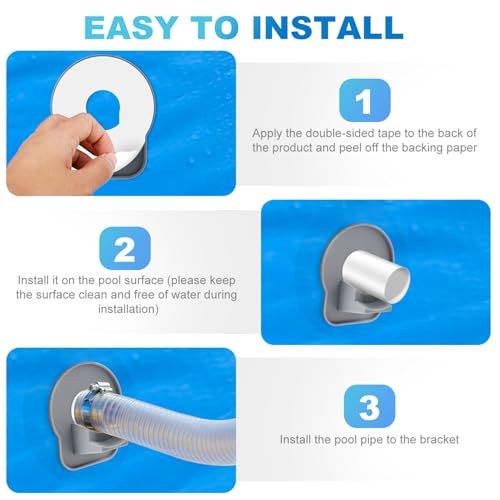 EASY TO INSTALL

1

Apply the double-sided tape to the back of the product and peel off the backing paper

2

Install it on the pool surface (please keep the surface clean and free of water during installation)

3

Install the pool pipe to the bracket