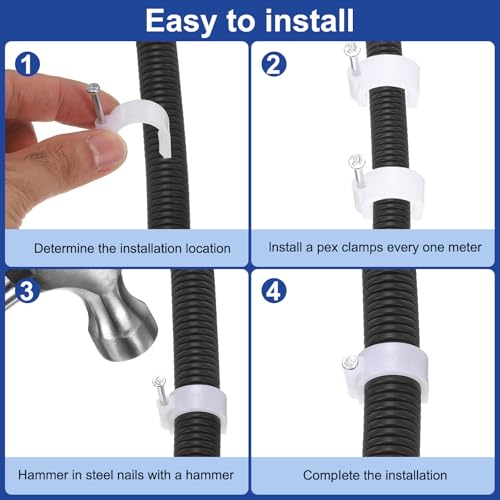 Easy to install

1

Determine the installation location

2

Install a pex clamps every one meter

3

Hammer in steel nails with a hammer

4

Complete the installation