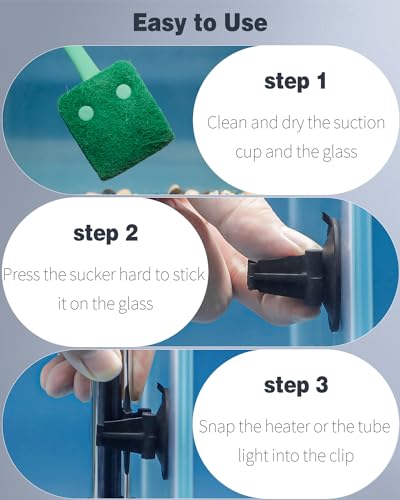 Easy to Use

step 1

Clean and dry the suction cup and the glass

step 2

Press the sucker hard to stick it on the glass

step 3

Snap the heater or the tube light into the clip