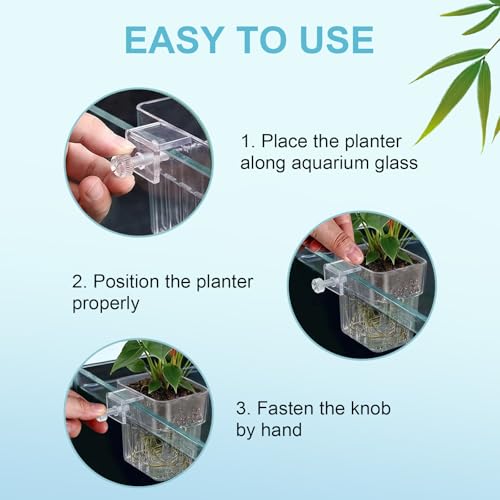 EASY TO USE

1. Place the planter along aquarium glass

2. Position the planter properly

3. Fasten the knob by hand