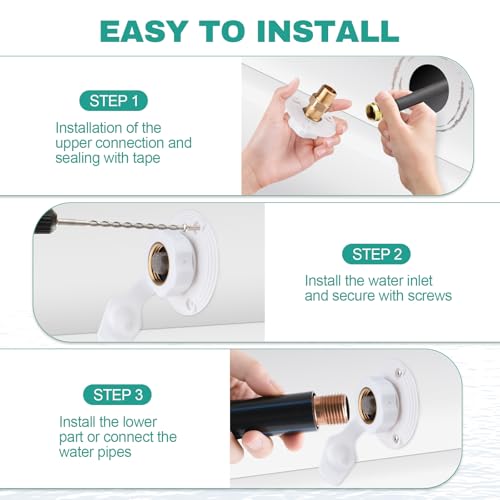 EASY TO INSTALL

STEP 1

Installation of the upper connection and sealing with tape

STEP 2

Install the water inlet and secure with screws

STEP 3

Install the lower part or connect the water pipes