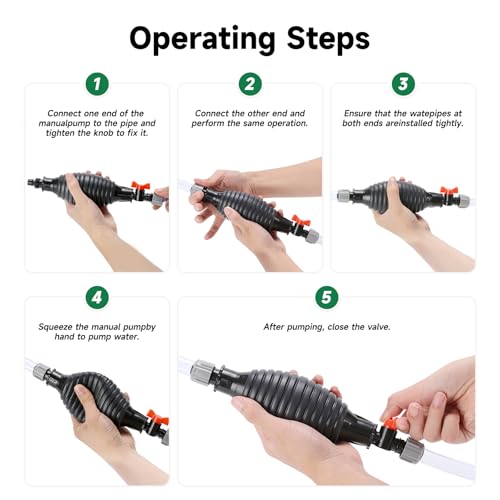 Operating Steps

1

Connect one end of the manualpump to the pipe and tighten the knob to fix it.

2

Connect the other end and perform the same operation.

3

Ensure that the watepipes at both ends areinstalled tightly.

4

Squeeze the manual pumpby hand to pump water.

5

After pumping, close the valve.