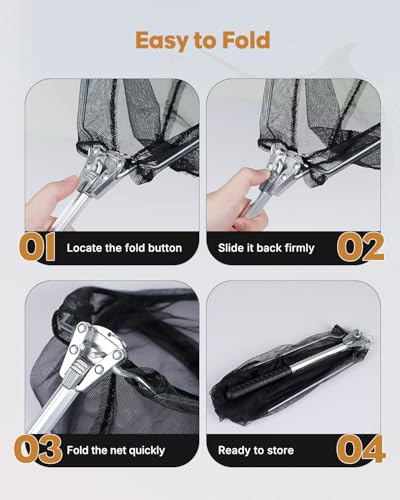 Easy to Fold

01 Locate the fold button

Slide it back firmly 02

03 Fold the net quickly

Ready to store 04