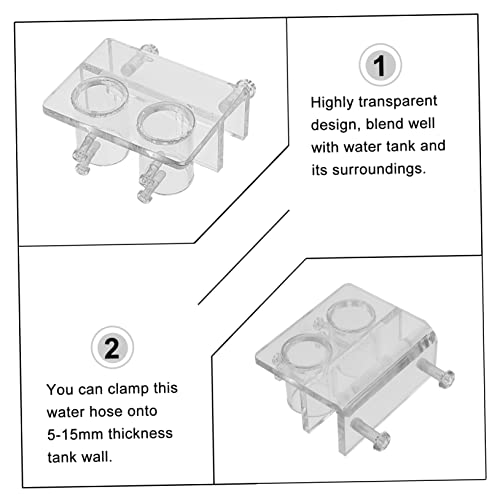 1

Highly transparent design, blend well with water tank and its surroundings.

2

You can clamp this water hose onto 5-15mm thickness tank wall.