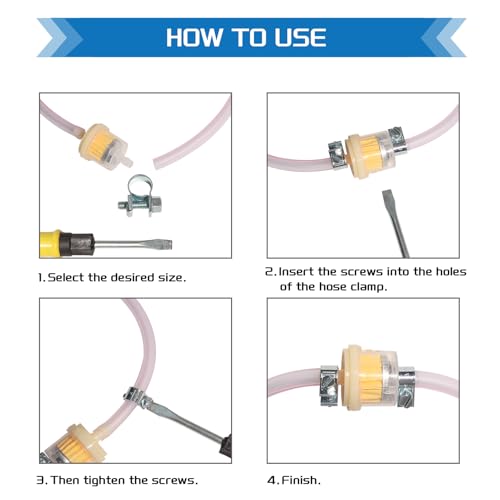 HOW TO USE

1. Select the desired size.

2. Insert the screws into the holes of the hose clamp.

3. Then tighten the screws.

4. Finish.