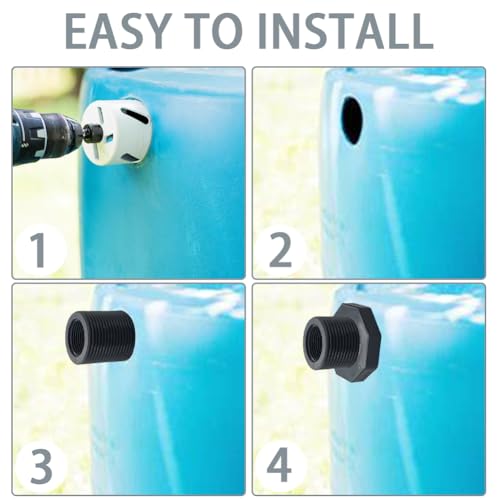 EASY TO INSTALL

1

2

3

4