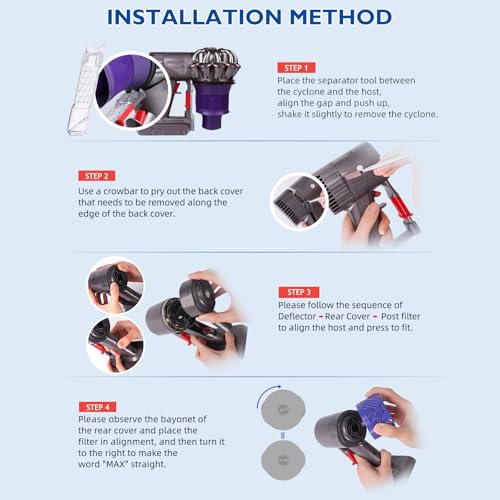 INSTALLATION METHOD

STEP 1
Place the separator tool between the cyclone and the host, align the gap and push up, shake it slightly to remove the cyclone.

STEP 2
Use a crowbar to pry out the back cover that needs to be removed along the edge of the back cover.

STEP 3
Please follow the sequence of Deflector → Rear Cover → Post filter to align the host and press to fit.

STEP 4
Please observe the bayonet of the rear cover and place the filter in alignment, and then turn it to the right to make the word "MAX" straight.