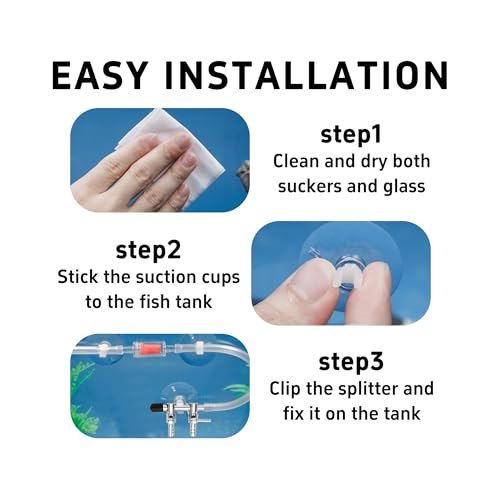 EASY INSTALLATION

step1
Clean and dry both suckers and glass

step2
Stick the suction cups to the fish tank

step3
Clip the splitter and fix it on the tank