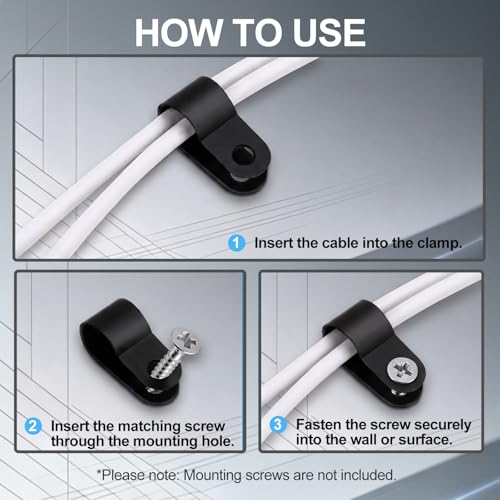 HOW TO USE

1 Insert the cable into the clamp.

2 Insert the matching screw through the mounting hole.

3 Fasten the screw securely into the wall or surface.

*Please note: Mounting screws are not included.