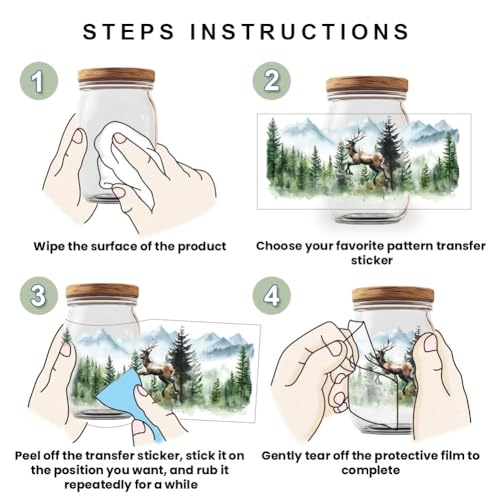 STEPS INSTRUCTIONS

1

Wipe the surface of the product

2

Choose your favorite pattern transfer sticker

3

Peel off the transfer sticker, stick it on the position you want, and rub it repeatedly for a while

4

Gently tear off the protective film to complete