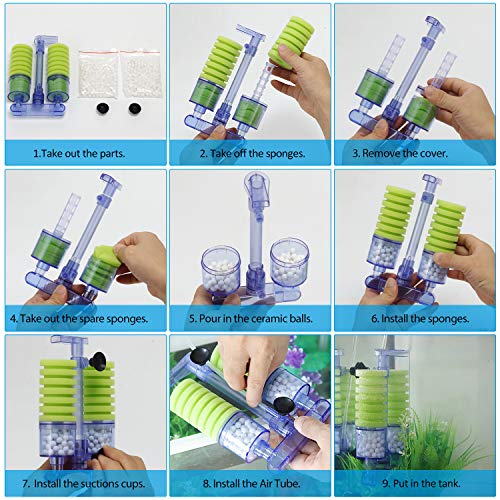 1.Take out the parts.

2. Take off the sponges.

3. Remove the cover.

4. Take out the spare sponges.

5. Pour in the ceramic balls.

6. Install the sponges.

7. Install the suctions cups.

8. Install the Air Tube.

9. Put in the tank.