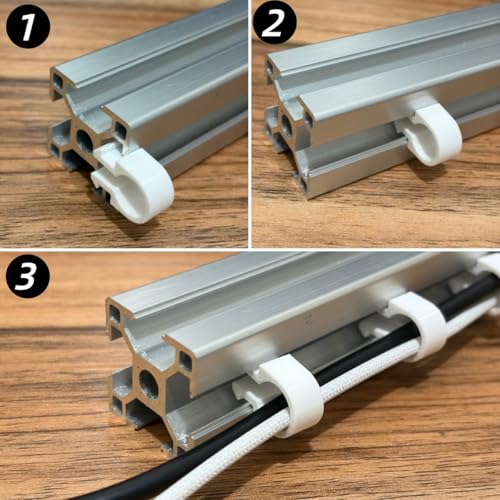 1
2
3