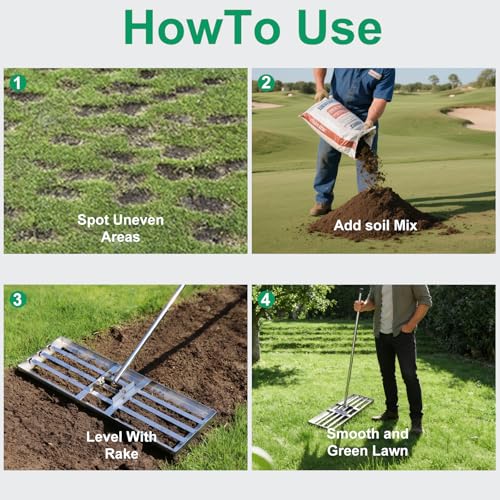 HowTo Use

1
Spot Uneven Areas

2
Add soil Mix

3
Level With Rake

4
Smooth and Green Lawn