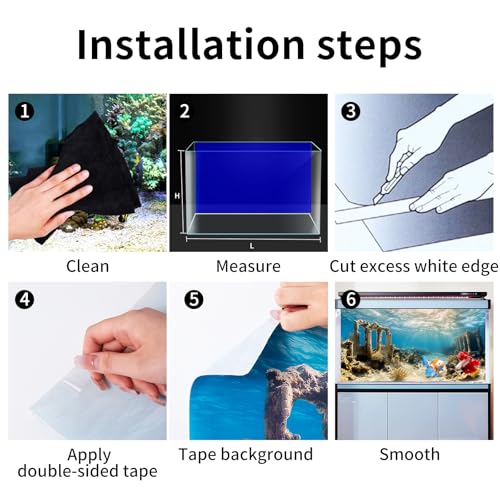 Installation steps

1

Clean

2

H

L

Measure

3

Cut excess white edge

4

Apply double-sided tape

5

Tape background

6

Smooth