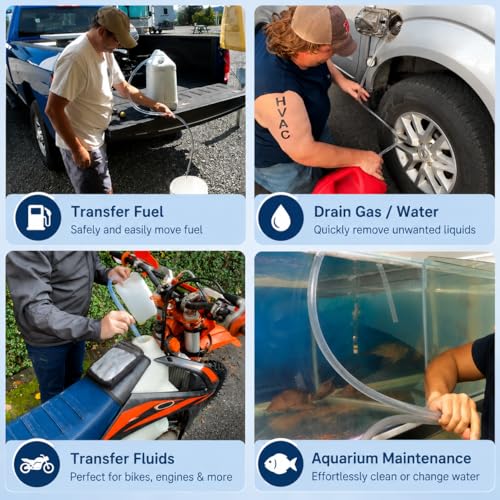 HVAC

Transfer Fuel
Safely and easily move fuel

Drain Gas / Water
Quickly remove unwanted liquids

Transfer Fluids
Perfect for bikes, engines & more

Aquarium Maintenance
Effortlessly clean or change water