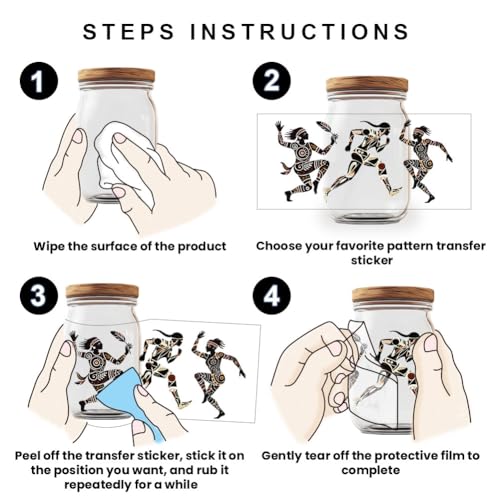 STEPS INSTRUCTIONS

1

Wipe the surface of the product

2

Choose your favorite pattern transfer sticker

3

Peel off the transfer sticker, stick it on the position you want, and rub it repeatedly for a while

4

Gently tear off the protective film to complete