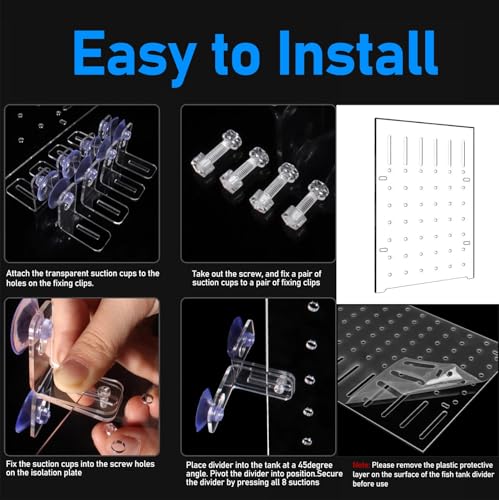 Easy to Install

Attach the transparent suction cups to the holes on the fixing clips.

Take out the screw, and fix a pair of suction cups to a pair of fixing clips

Fix the suction cups into the screw holes on the isolation plate

Place divider into the tank at a 45degree angle. Pivot the divider into position.Secure the divider by pressing all 8 suctions

Note: Please remove the plastic protective layer on the surface of the fish tank divider before use