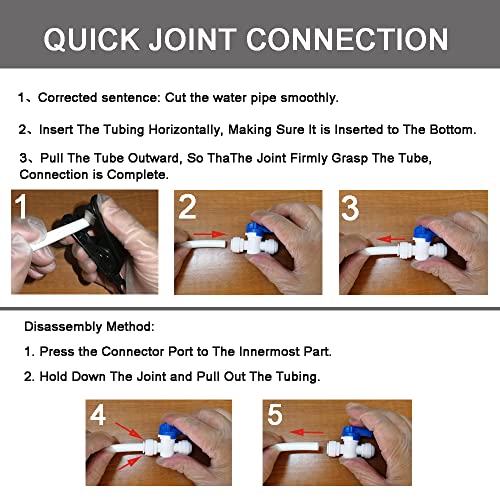 QUICK JOINT CONNECTION

1、Corrected sentence: Cut the water pipe smoothly.

2、Insert The Tubing Horizontally, Making Sure It is Inserted to The Bottom.

3、Pull The Tube Outward, So ThaThe Joint Firmly Grasp The Tube, Connection is Complete.

1

2

3

Disassembly Method:

1. Press the Connector Port to The Innermost Part.

2. Hold Down The Joint and Pull Out The Tubing.

4

5