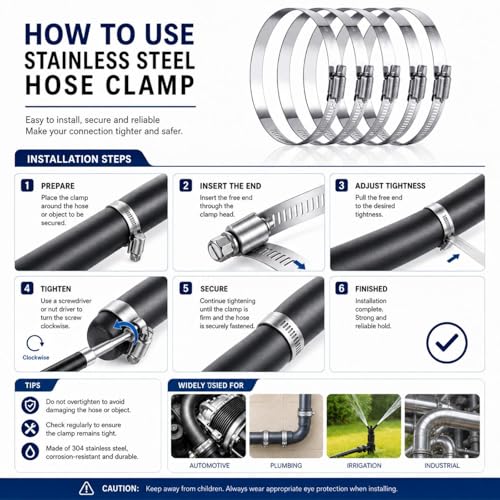 HOW TO USE
STAINLESS STEEL
HOSE CLAMP

Easy to install, secure and reliable
Make your connection tighter and safer.

INSTALLATION STEPS

1 PREPARE
Place the clamp around the hose or object to be secured.

2 INSERT THE END
Insert the free end through the clamp head.

3 ADJUST TIGHTNESS
Pull the free end to the desired tightness.

4 TIGHTEN
Use a screwdriver or nut driver to turn the screw clockwise.

Clockwise

5 SECURE
Continue tightening until the clamp is firm and the hose is securely fastened.

6 FINISHED
Installation complete. Strong and reliable hold.

TIPS
Do not overtighten to avoid damaging the hose or object.
Check regularly to ensure the clamp remains tight.
Made of 304 stainless steel, corrosion-resistant and durable.

WIDELY USED FOR
AUTOMOTIVE
PLUMBING
IRRIGATION
INDUSTRIAL

CAUTION: Keep away from children. Always wear appropriate eye protection when installing.