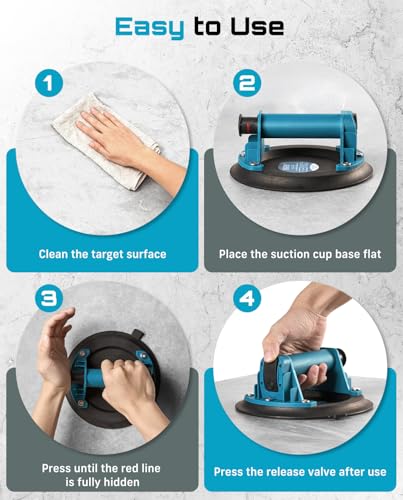 Easy to Use

1

Clean the target surface

2

Place the suction cup base flat

3

Press until the red line is fully hidden

4

Press the release valve after use