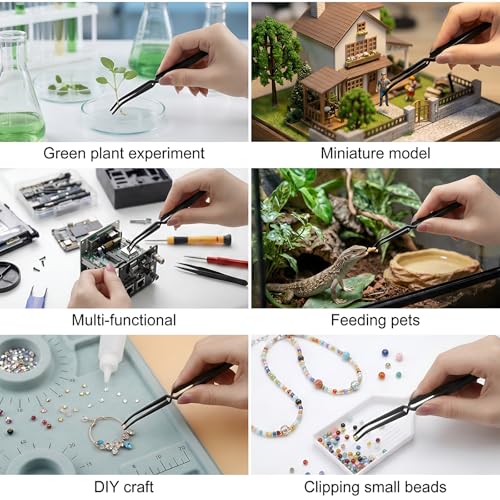 Green plant experiment

Miniature model

Multi-functional

Feeding pets

DIY craft

Clipping small beads