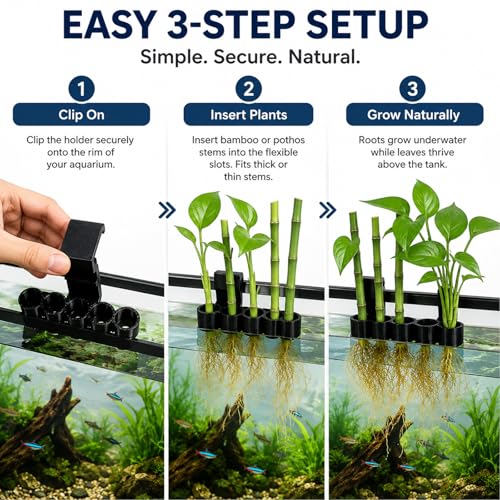 EASY 3-STEP SETUP

Simple. Secure. Natural.

1

Clip On

Clip the holder securely onto the rim of your aquarium.

2

Insert Plants

Insert bamboo or pothos stems into the flexible slots. Fits thick or thin stems.

3

Grow Naturally

Roots grow underwater while leaves thrive above the tank.