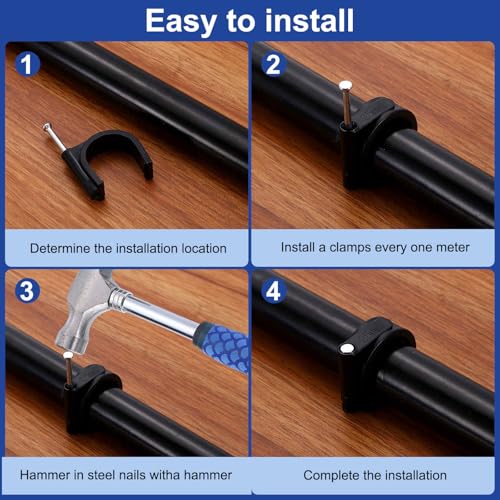 Easy to install

1

Determine the installation location

2

Install a clamps every one meter

3

Hammer in steel nails witha hammer

4

Complete the installation