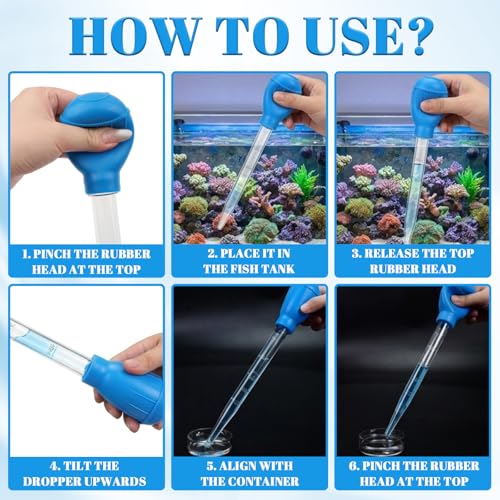 HOW TO USE?

1. PINCH THE RUBBER HEAD AT THE TOP

2. PLACE IT IN THE FISH TANK

3. RELEASE THE TOP RUBBER HEAD

4. TILT THE DROPPER UPWARDS

5. ALIGN WITH THE CONTAINER

6. PINCH THE RUBBER HEAD AT THE TOP