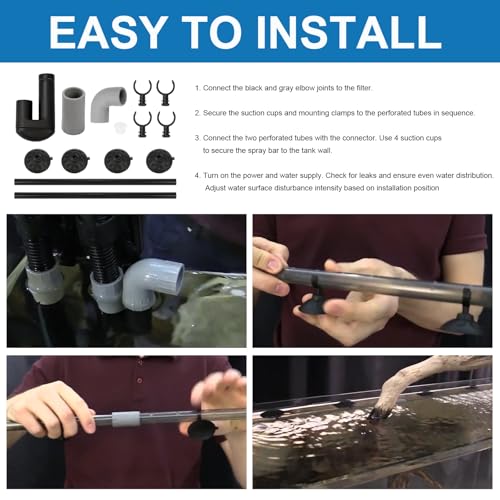 EASY TO INSTALL

1. Connect the black and gray elbow joints to the filter.

2. Secure the suction cups and mounting clamps to the perforated tubes in sequence.

3. Connect the two perforated tubes with the connector. Use 4 suction cups to secure the spray bar to the tank wall.

4. Turn on the power and water supply. Check for leaks and ensure even water distribution. Adjust water surface disturbance intensity based on installation position