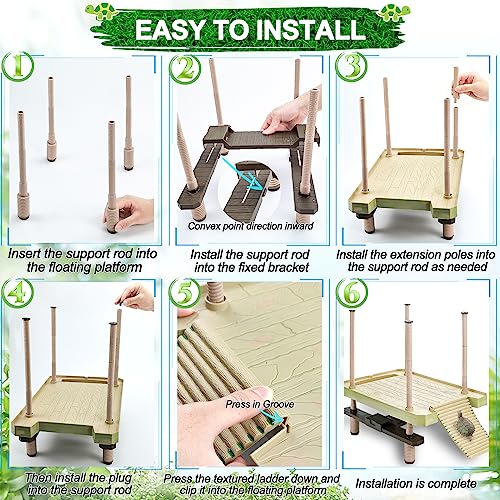 EASY TO INSTALL

1

Insert the support rod into the floating platform

2

Convex point direction inward

Install the support rod into the fixed bracket

3

Install the extension poles into the support rod as needed

4

Then install the plug into the support rod

5

Press in Groove

Press the textured ladder down and clip it into the floating platform

6

Installation is complete