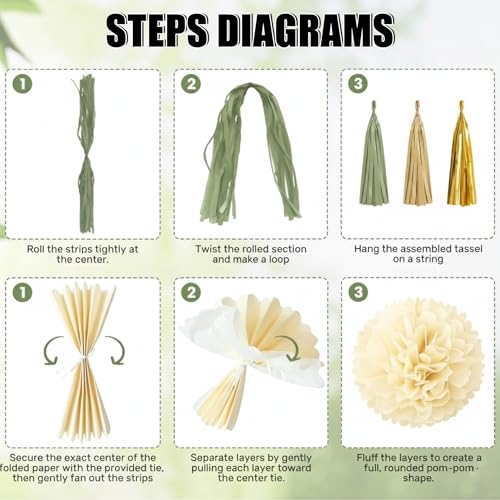 STEPS DIAGRAMS

1

Roll the strips tightly at the center.

2

Twist the rolled section and make a loop

3

Hang the assembled tassel on a string

1

Secure the exact center of the folded paper with the provided tie, then gently fan out the strips

2

Separate layers by gently pulling each layer toward the center tie.

3

Fluff the layers to create a full, rounded pom-pom · shape.