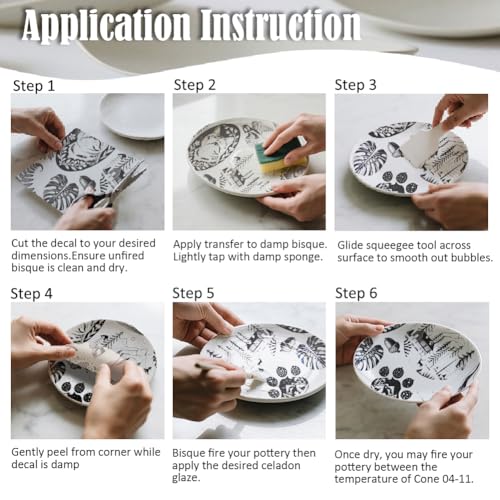 Application Instruction

Step 1

Cut the decal to your desired dimensions.Ensure unfired bisque is clean and dry.

Step 2

Apply transfer to damp bisque. Lightly tap with damp sponge.

Step 3

Glide squeegee tool across surface to smooth out bubbles.

Step 4

Gently peel from corner while decal is damp

Step 5

Bisque fire your pottery then apply the desired celadon glaze.

Step 6

Once dry, you may fire your pottery between the temperature of Cone 04-11.