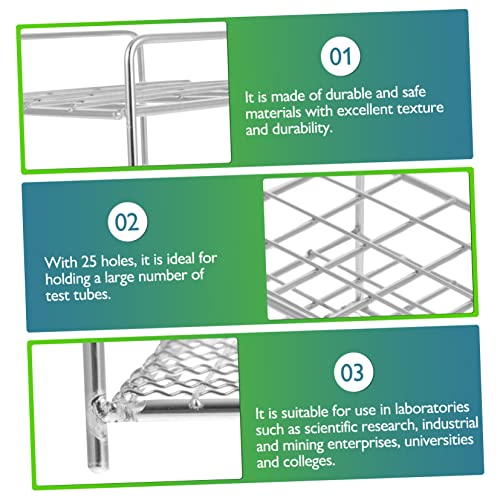 01

It is made of durable and safe materials with excellent texture and durability.

02

With 25 holes, it is ideal for holding a large number of test tubes.

03

It is suitable for use in laboratories such as scientific research, industrial and mining enterprises, universities and colleges.