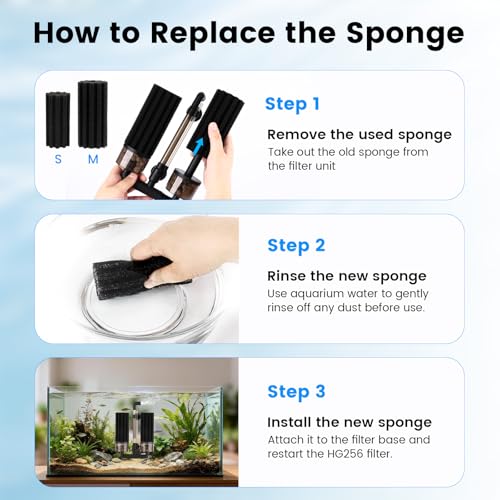 How to Replace the Sponge

S M

Step 1

Remove the used sponge
Take out the old sponge from the filter unit

Step 2

Rinse the new sponge
Use aquarium water to gently rinse off any dust before use.

Step 3

Install the new sponge
Attach it to the filter base and restart the HG256 filter.