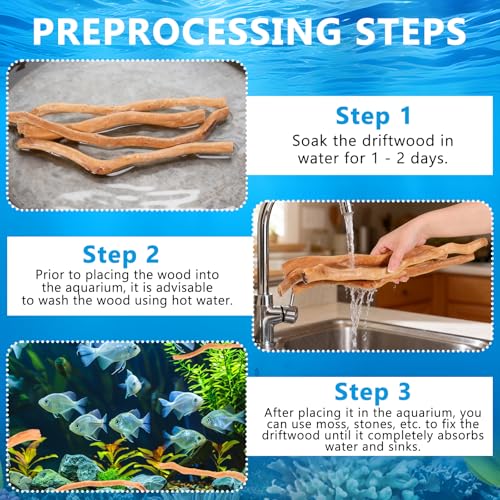 PREPROCESSING STEPS

Step 1
Soak the driftwood in water for 1 - 2 days.

Step 2
Prior to placing the wood into the aquarium, it is advisable to wash the wood using hot water.

Step 3
After placing it in the aquarium, you can use moss, stones, etc. to fix the driftwood until it completely absorbs water and sinks.