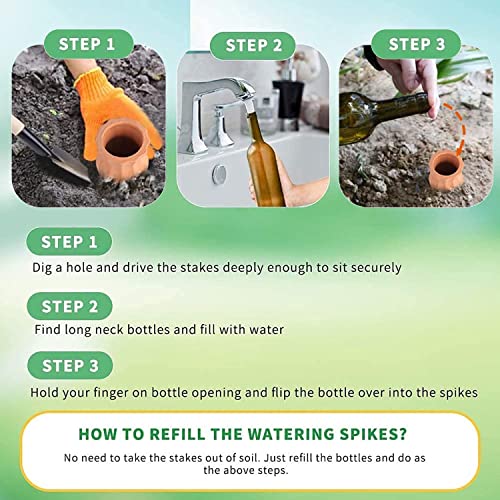 STEP 1

STEP 2

STEP 3

STEP 1
Dig a hole and drive the stakes deeply enough to sit securely

STEP 2
Find long neck bottles and fill with water

STEP 3
Hold your finger on bottle opening and flip the bottle over into the spikes

HOW TO REFILL THE WATERING SPIKES?
No need to take the stakes out of soil. Just refill the bottles and do as the above steps.