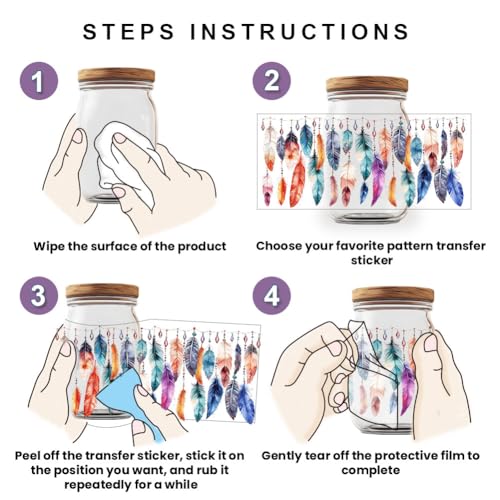 STEPS INSTRUCTIONS

1

Wipe the surface of the product

2

Choose your favorite pattern transfer sticker

3

Peel off the transfer sticker, stick it on the position you want, and rub it repeatedly for a while

4

Gently tear off the protective film to complete