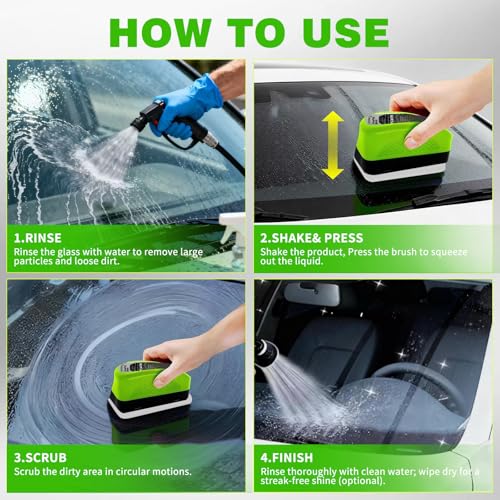 HOW TO USE

1.RINSE
Rinse the glass with water to remove large particles and loose dirt.

2.SHAKE& PRESS
Shake the product, Press the brush to squeeze out the liquid.

3.SCRUB
Scrub the dirty area in circular motions.

4.FINISH
Rinse thoroughly with clean water; wipe dry for a streak-free shine (optional).