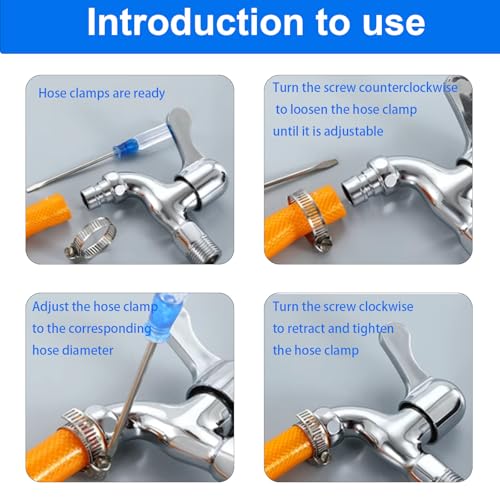 Introduction to use

Hose clamps are ready

Turn the screw counterclockwise to loosen the hose clamp until it is adjustable

Adjust the hose clamp to the corresponding hose diameter

Turn the screw clockwise to retract and tighten the hose clamp