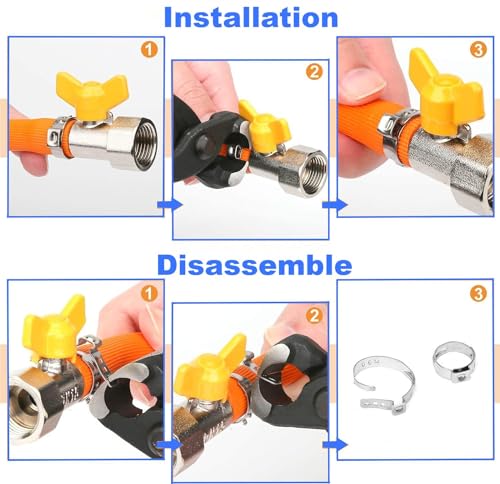 Installation

1

2

3

Disassemble

1

2

3