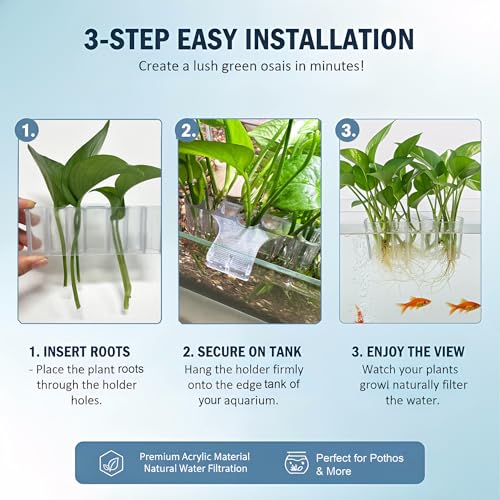 3-STEP EASY INSTALLATION
Create a lush green osais in minutes!

1.

2.

3.

1. INSERT ROOTS
- Place the plant roots through the holder holes.

2. SECURE ON TANK
Hang the holder firmly onto the edge tank of your aquarium.

3. ENJOY THE VIEW
Watch your plants growl naturally filter the water.

Premium Acrylic Material
Natural Water Filtration

Perfect for Pothos & More