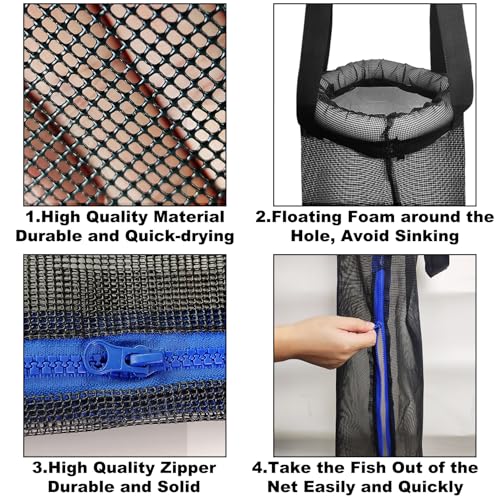 1.High Quality Material
Durable and Quick-drying

2.Floating Foam around the
Hole, Avoid Sinking

3.High Quality Zipper
Durable and Solid

4.Take the Fish Out of the
Net Easily and Quickly