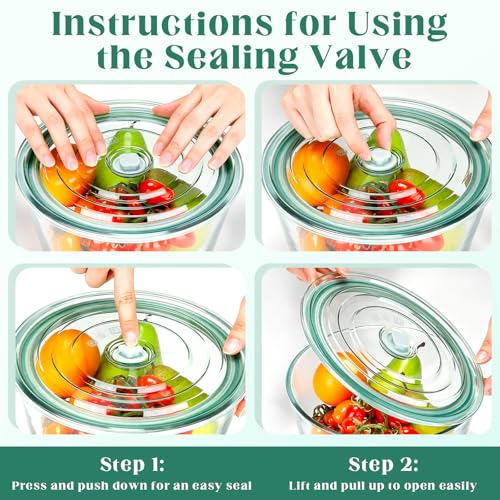 Instructions for Using the Sealing Valve

Step 1:
Press and push down for an easy seal

Step 2:
Lift and pull up to open easily